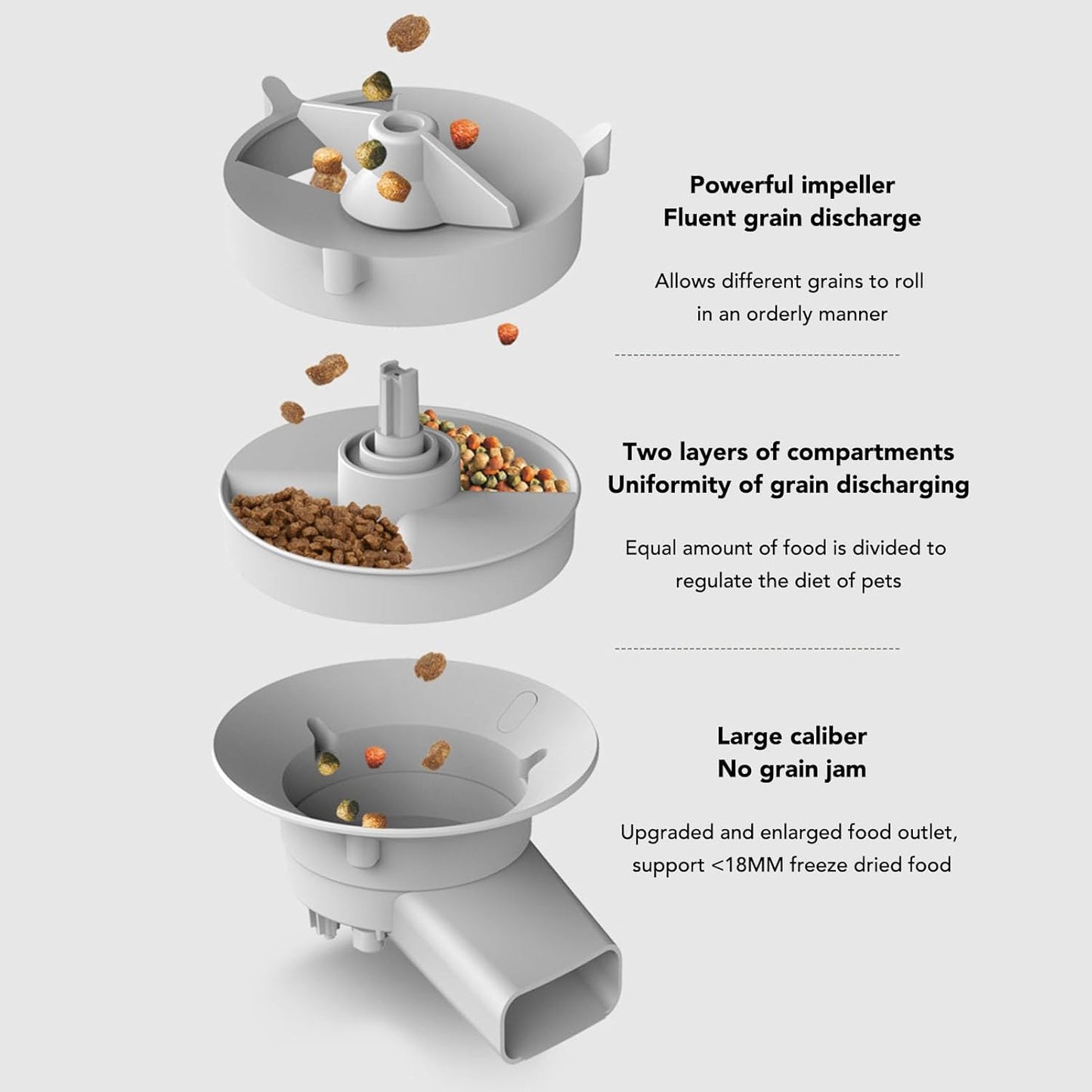 Powerful impeller
Fluent grain discharge

Allows different grains to roll in an orderly manner

Two layers of compartments
Uniformity of grain discharging

Equal amount of food is divided to regulate the diet of pets

Large caliber
No grain jam

Upgraded and enlarged food outlet, support <18MM freeze dried food